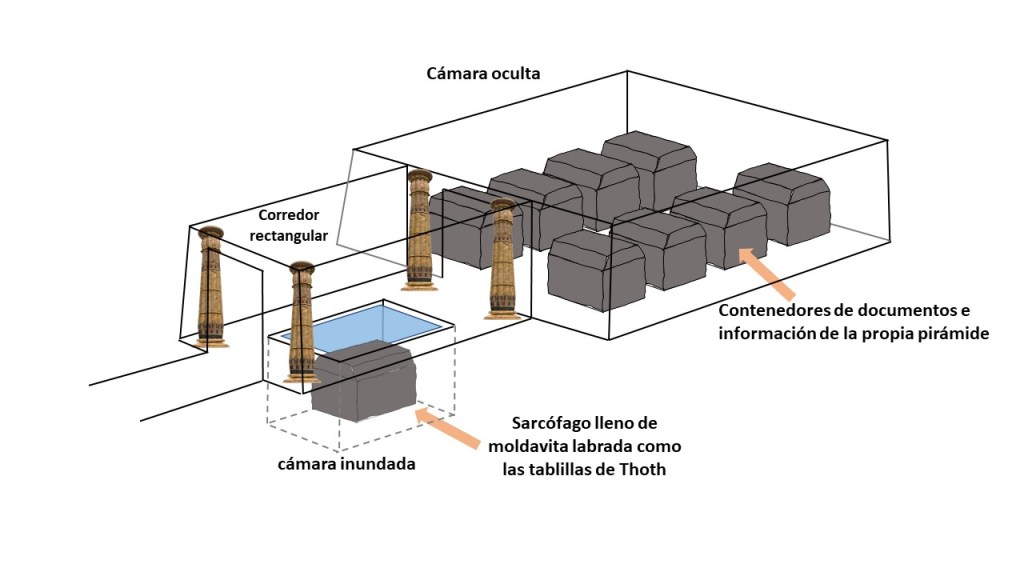 Cámara oculta

Corredor rectangular

Contenedores de documentos e información de la propia pirámide

Sarcófago lleno de moldavita labrada como las tablillas de Thoth

cámara inundada